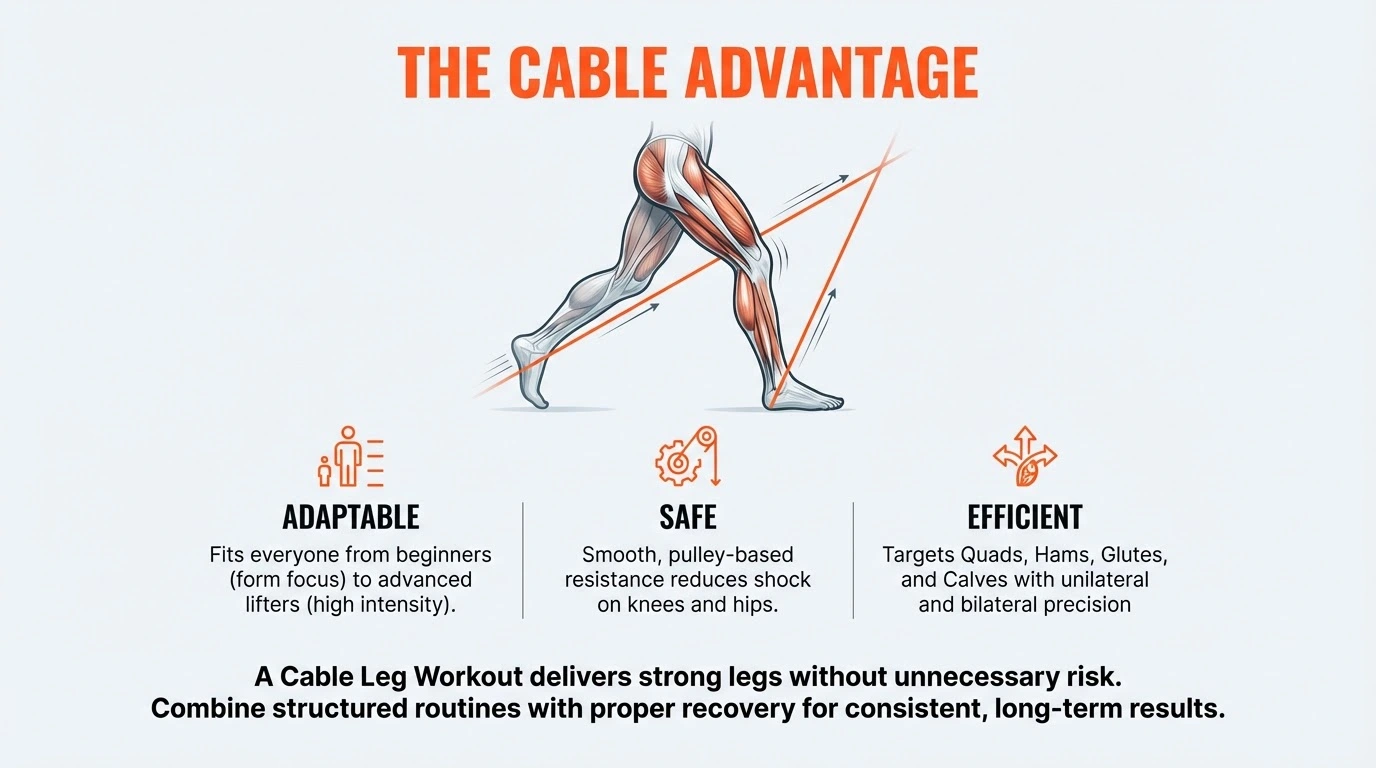 THE CABLE ADVANTAGE

ADAPTABLE
Fits everyone from beginners (form focus) to advanced lifters (high intensity).

SAFE
Smooth, pulley-based resistance reduces shock on knees and hips.

EFFICIENT
Targets Quads, Hams, Glutes, and Calves with unilateral and bilateral precision

A Cable Leg Workout delivers strong legs without unnecessary risk.
Combine structured routines with proper recovery for consistent, long-term results.